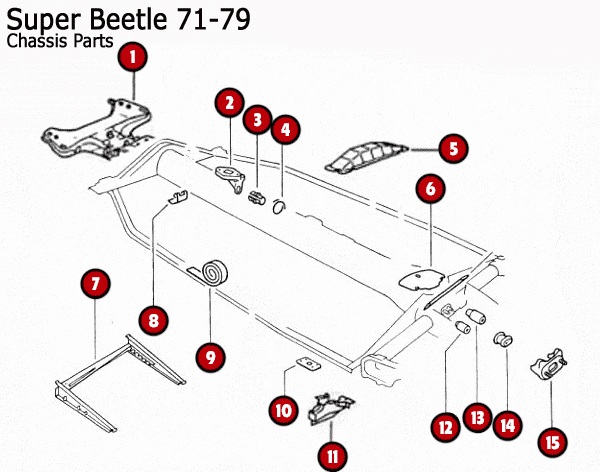 Super Beetle 71-79
Chassis Parts

1
2
3
4
5
6
7
8
9
10
11
12
13
14
15